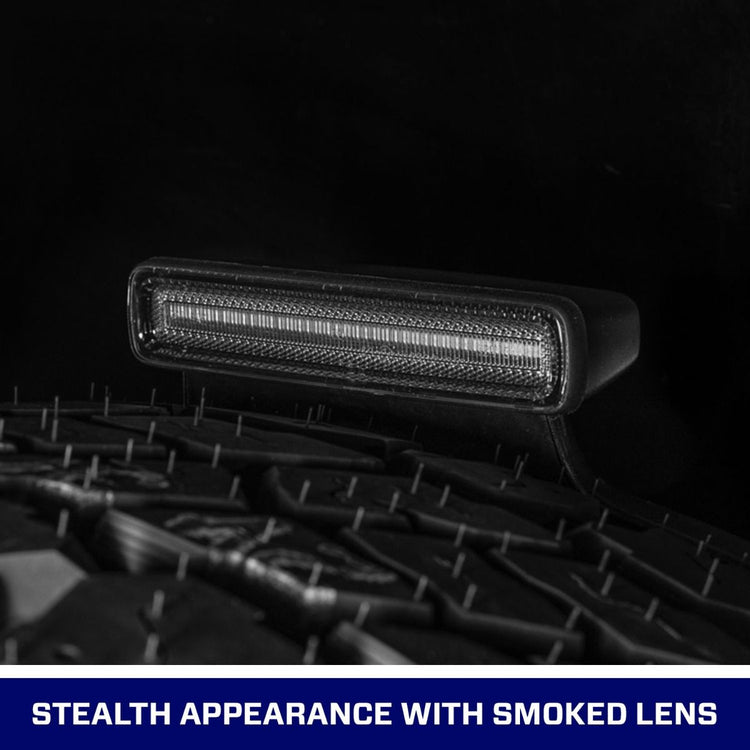 STEALTH APPEARANCE WITH SMOKED LENS