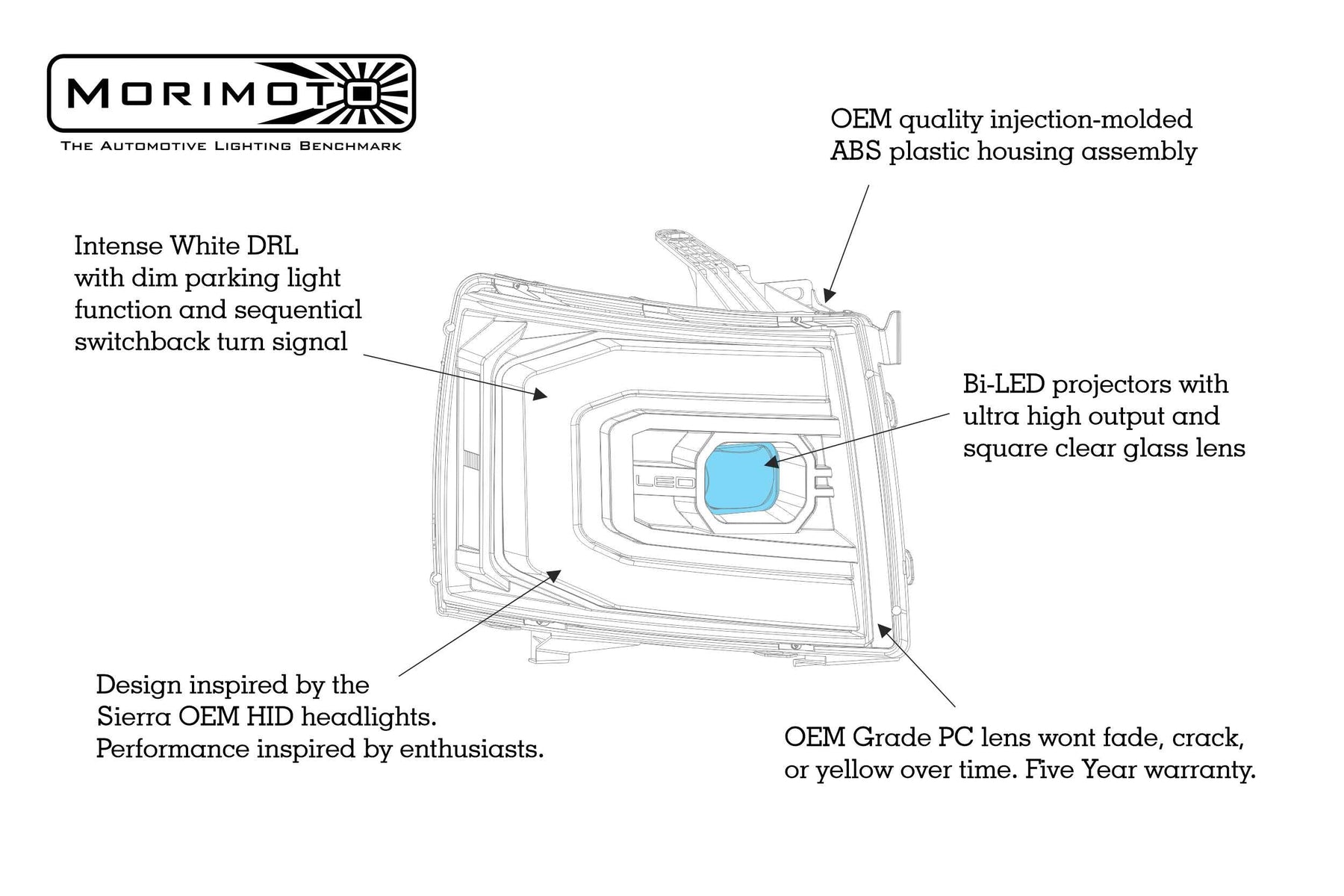 MORIMOTO
THE AUTOMOTIVE LIGHTING BENCHMARK

OEM quality injection-molded ABS plastic housing assembly

Intense White DRL with dim parking light function and sequential switchback turn signal

Bi-LED projectors with ultra high output and square clear glass lens

LED

Design inspired by the Sierra OEM HID headlights. Performance inspired by enthusiasts.

OEM Grade PC lens wont fade, crack, or yellow over time. Five Year warranty.