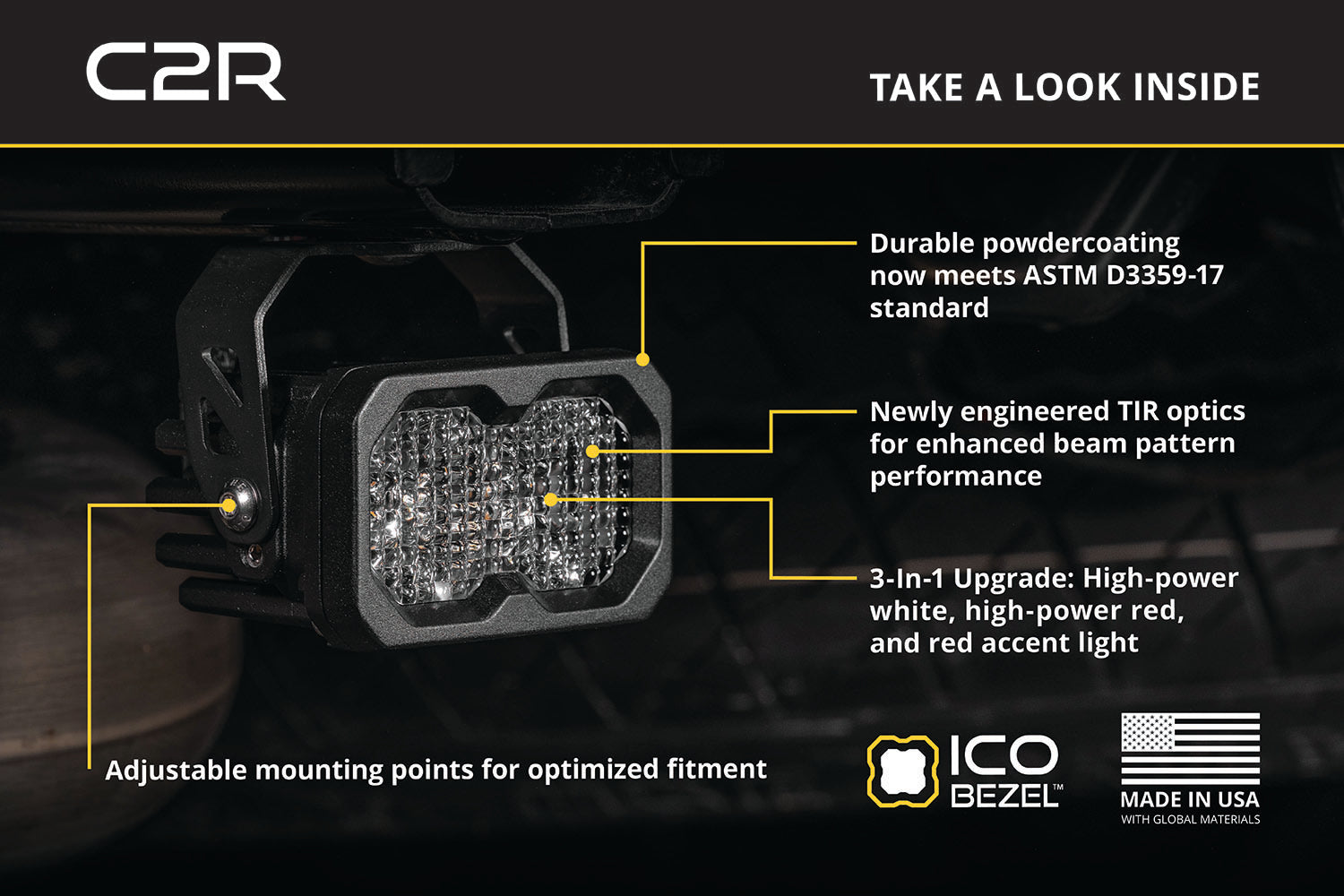 C2R

TAKE A LOOK INSIDE

Durable powdercoating now meets ASTM D3359-17 standard

Newly engineered TIR optics for enhanced beam pattern performance

3-In-1 Upgrade: High-power white, high-power red, and red accent light

Adjustable mounting points for optimized fitment

ICO BEZEL™

MADE IN USA
WITH GLOBAL MATERIALS