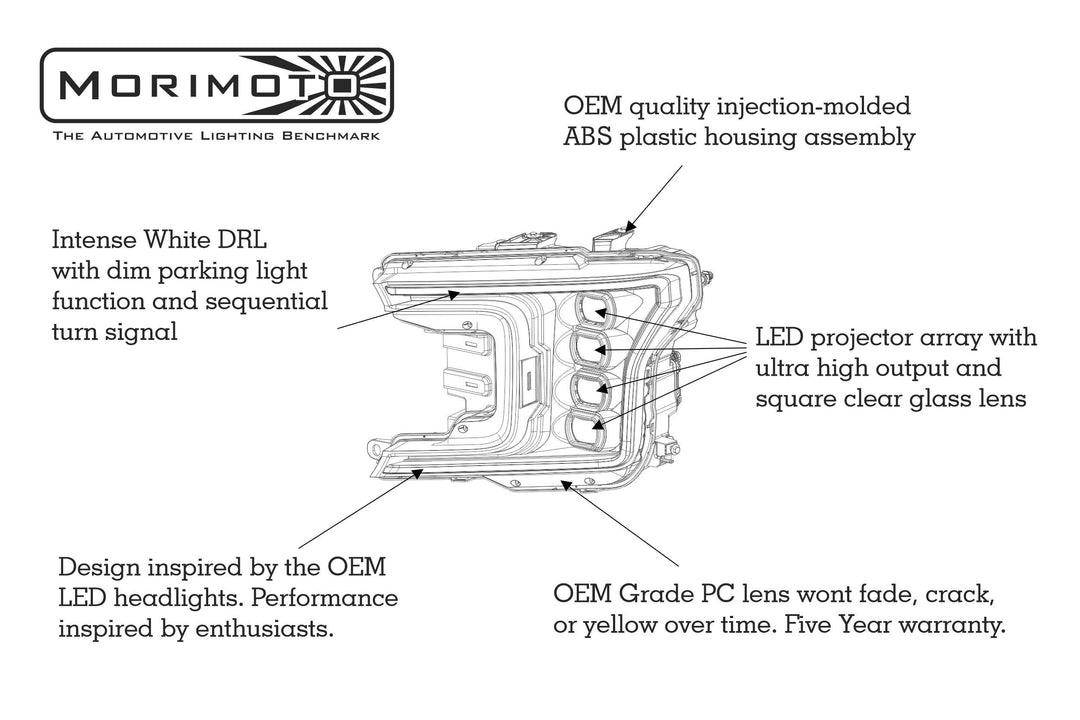 MORIMOTO
THE AUTOMOTIVE LIGHTING BENCHMARK

OEM quality injection-molded ABS plastic housing assembly

Intense White DRL with dim parking light function and sequential turn signal

LED projector array with ultra high output and square clear glass lens

Design inspired by the OEM LED headlights. Performance inspired by enthusiasts.

OEM Grade PC lens wont fade, crack, or yellow over time. Five Year warranty.