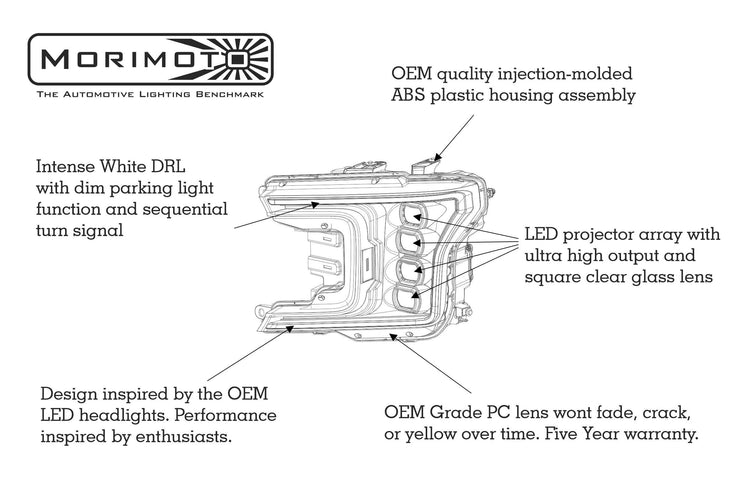 MORIMOTO
THE AUTOMOTIVE LIGHTING BENCHMARK

OEM quality injection-molded ABS plastic housing assembly

Intense White DRL with dim parking light function and sequential turn signal

LED projector array with ultra high output and square clear glass lens

Design inspired by the OEM LED headlights. Performance inspired by enthusiasts.

OEM Grade PC lens wont fade, crack, or yellow over time. Five Year warranty.