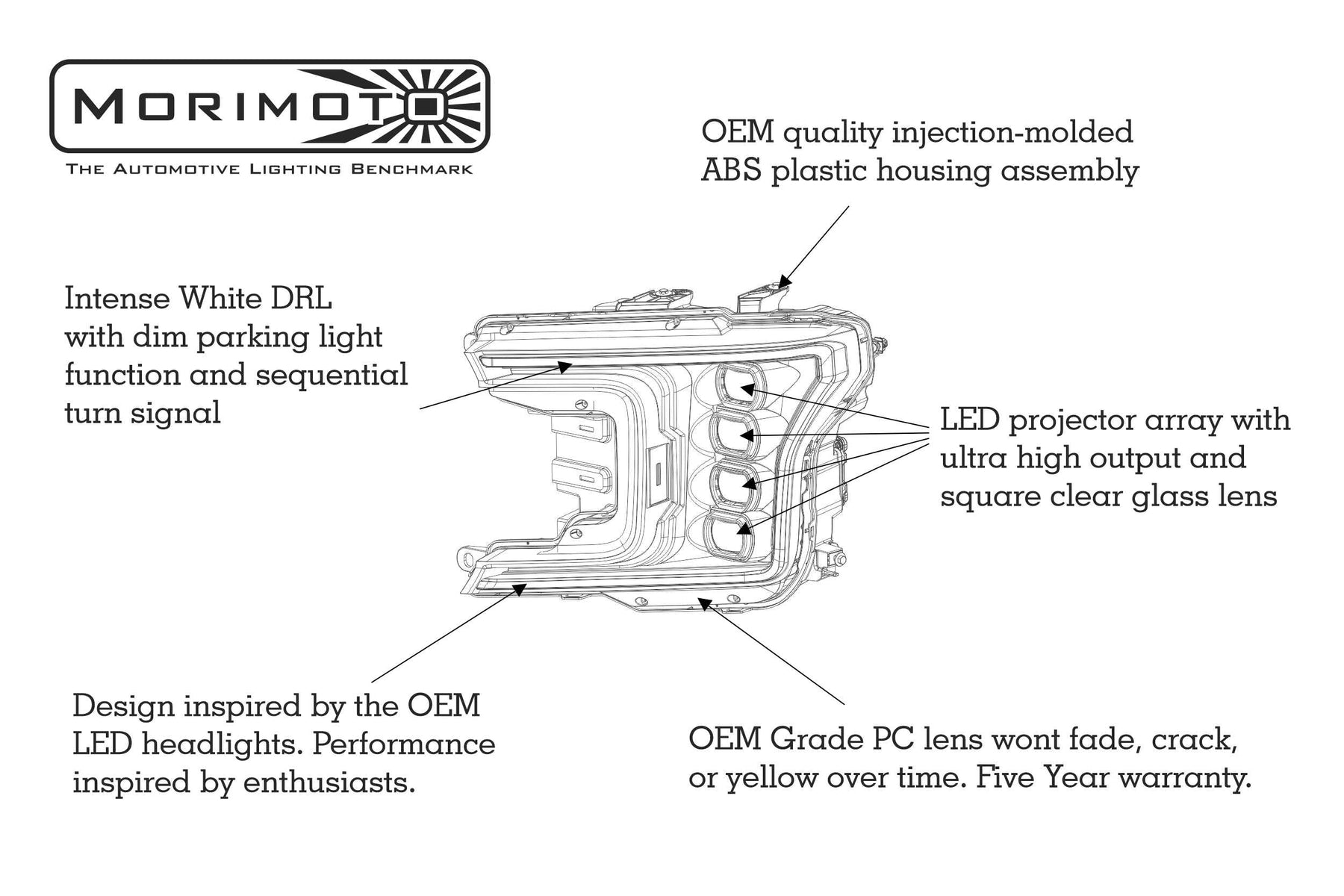 MORIMOTO
THE AUTOMOTIVE LIGHTING BENCHMARK

OEM quality injection-molded ABS plastic housing assembly

Intense White DRL with dim parking light function and sequential turn signal

LED projector array with ultra high output and square clear glass lens

Design inspired by the OEM LED headlights. Performance inspired by enthusiasts.

OEM Grade PC lens wont fade, crack, or yellow over time. Five Year warranty.