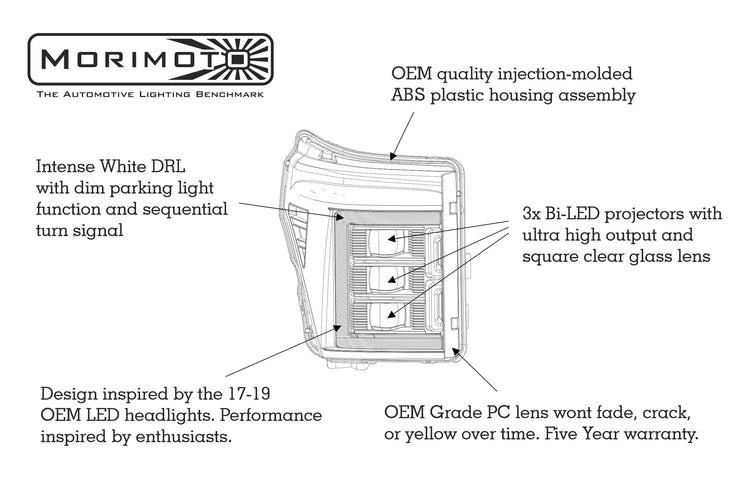 MORIMOTO

THE AUTOMOTIVE LIGHTING BENCHMARK

OEM quality injection-molded ABS plastic housing assembly

Intense White DRL with dim parking light function and sequential turn signal

3x Bi-LED projectors with ultra high output and square clear glass lens

Design inspired by the 17-19 OEM LED headlights. Performance inspired by enthusiasts.

OEM Grade PC lens wont fade, crack, or yellow over time. Five Year warranty.