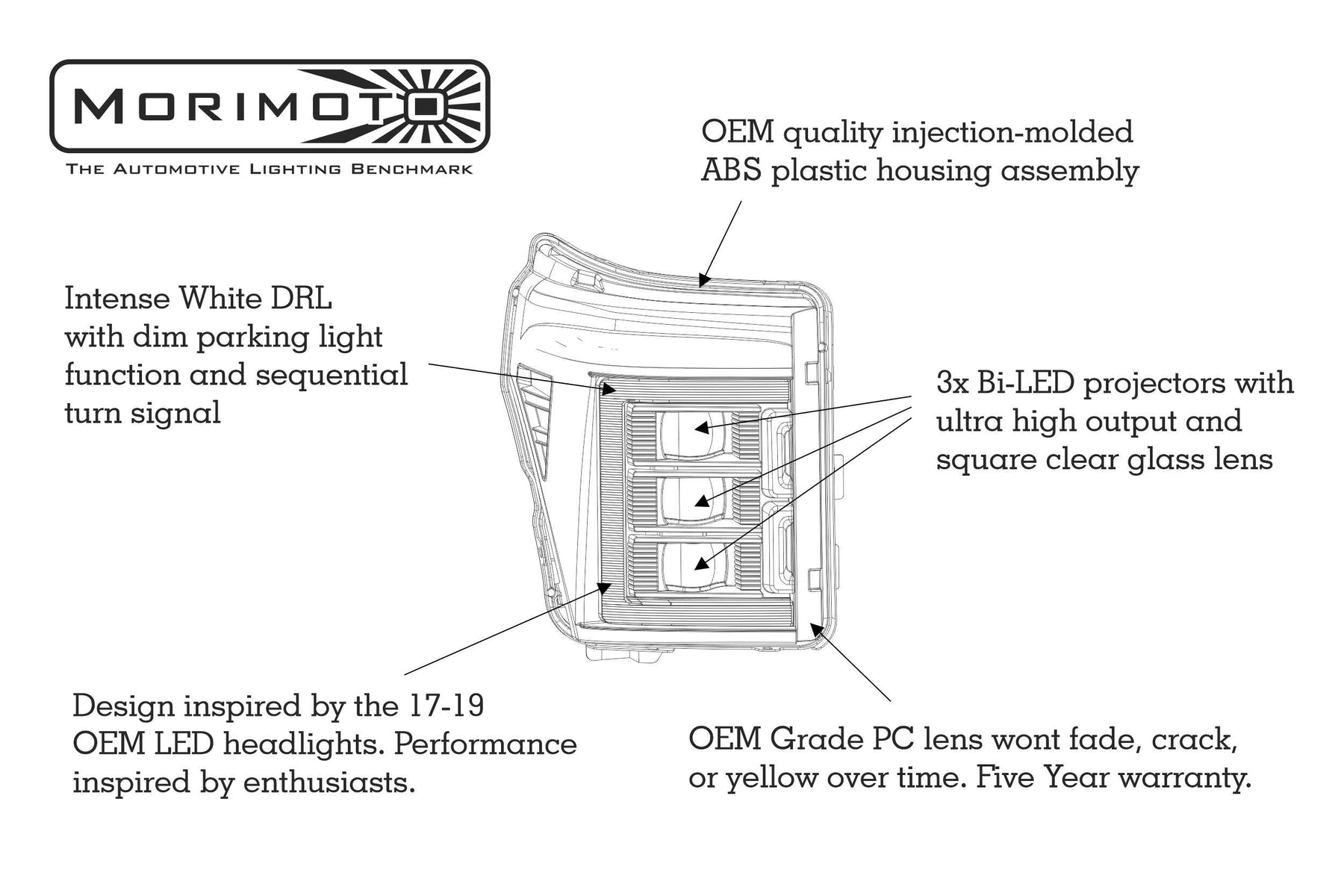 MORIMOTO
THE AUTOMOTIVE LIGHTING BENCHMARK

OEM quality injection-molded ABS plastic housing assembly

Intense White DRL with dim parking light function and sequential turn signal

3x Bi-LED projectors with ultra high output and square clear glass lens

Design inspired by the 17-19 OEM LED headlights. Performance inspired by enthusiasts.

OEM Grade PC lens wont fade, crack, or yellow over time. Five Year warranty.