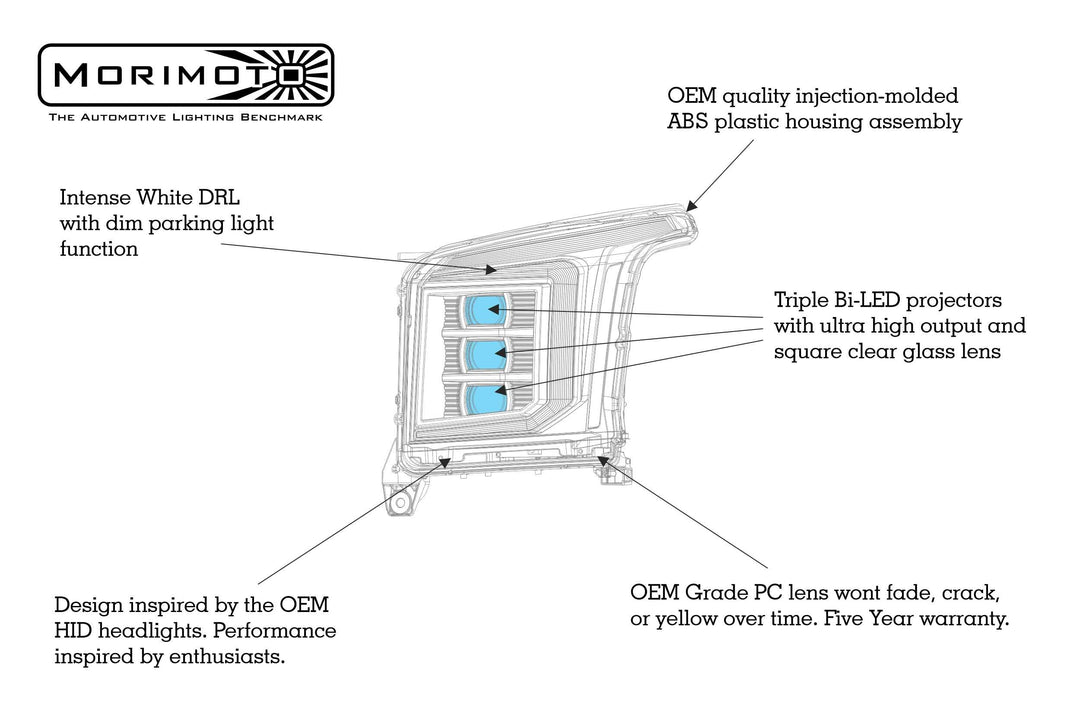 MORIMOTO
THE AUTOMOTIVE LIGHTING BENCHMARK

OEM quality injection-molded ABS plastic housing assembly

Intense White DRL with dim parking light function

Triple Bi-LED projectors with ultra high output and square clear glass lens

Design inspired by the OEM HID headlights. Performance inspired by enthusiasts.

OEM Grade PC lens wont fade, crack, or yellow over time. Five Year warranty.