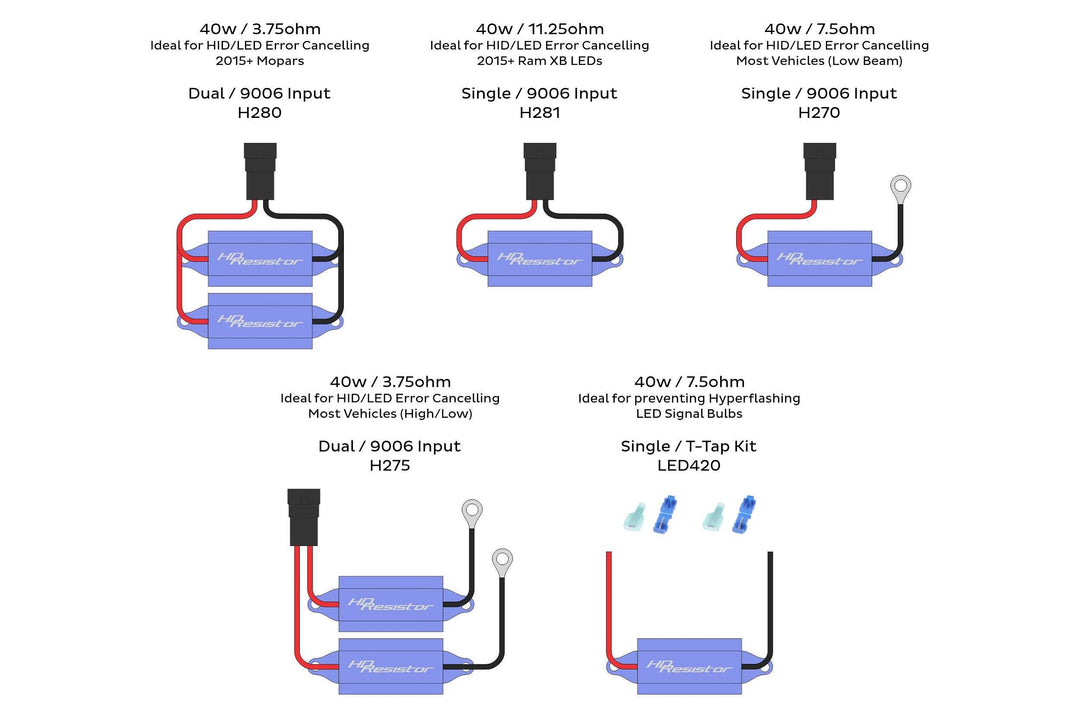 40w / 3.75ohm
Ideal for HID/LED Error Cancelling
2015+ Mopars

Dual / 9006 Input
H280

HD Resistor

HD Resistor

40w / 11.25ohm
Ideal for HID/LED Error Cancelling
2015+ Ram XB LEDs

Single / 9006 Input
H281

HD Resistor

40w / 7.5ohm
Ideal for HID/LED Error Cancelling
Most Vehicles (Low Beam)

Single / 9006 Input
H270

HD Resistor

40w / 3.75ohm
Ideal for HID/LED Error Cancelling
Most Vehicles (High/Low)

Dual / 9006 Input
H275

HD Resistor

HD Resistor

40w / 7.5ohm
Ideal for preventing Hyperflashing
LED Signal Bulbs

Single / T-Tap Kit
LED420

HD Resistor