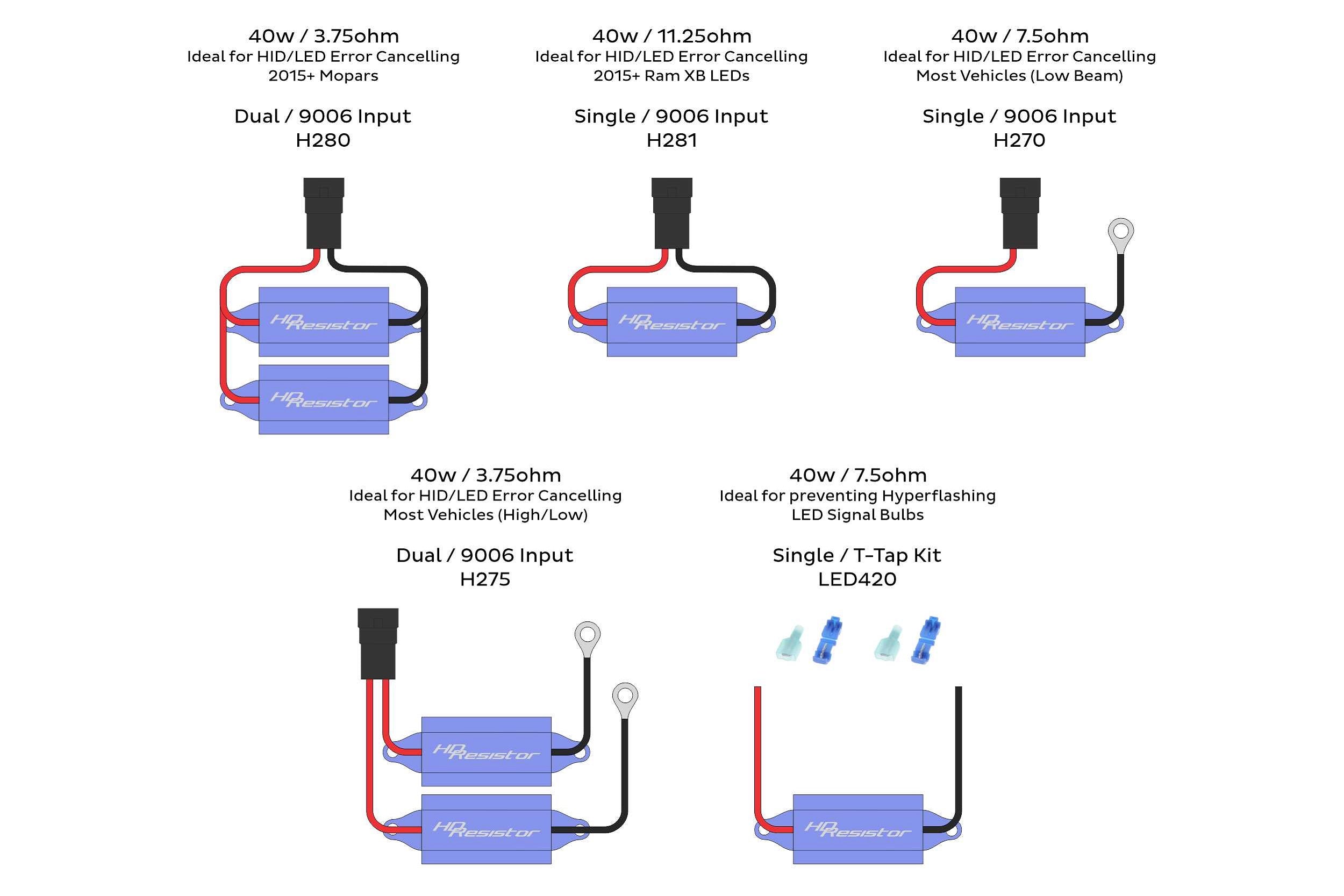 40w / 3.75ohm
Ideal for HID/LED Error Cancelling
2015+ Mopars

Dual / 9006 Input
H280

HD Resistor

HD Resistor

40w / 11.25ohm
Ideal for HID/LED Error Cancelling
2015+ Ram XB LEDs

Single / 9006 Input
H281

HD Resistor

40w / 7.5ohm
Ideal for HID/LED Error Cancelling
Most Vehicles (Low Beam)

Single / 9006 Input
H270

HD Resistor

40w / 3.75ohm
Ideal for HID/LED Error Cancelling
Most Vehicles (High/Low)

Dual / 9006 Input
H275

HD Resistor

HD Resistor

40w / 7.5ohm
Ideal for preventing Hyperflashing
LED Signal Bulbs

Single / T-Tap Kit
LED420

HD Resistor