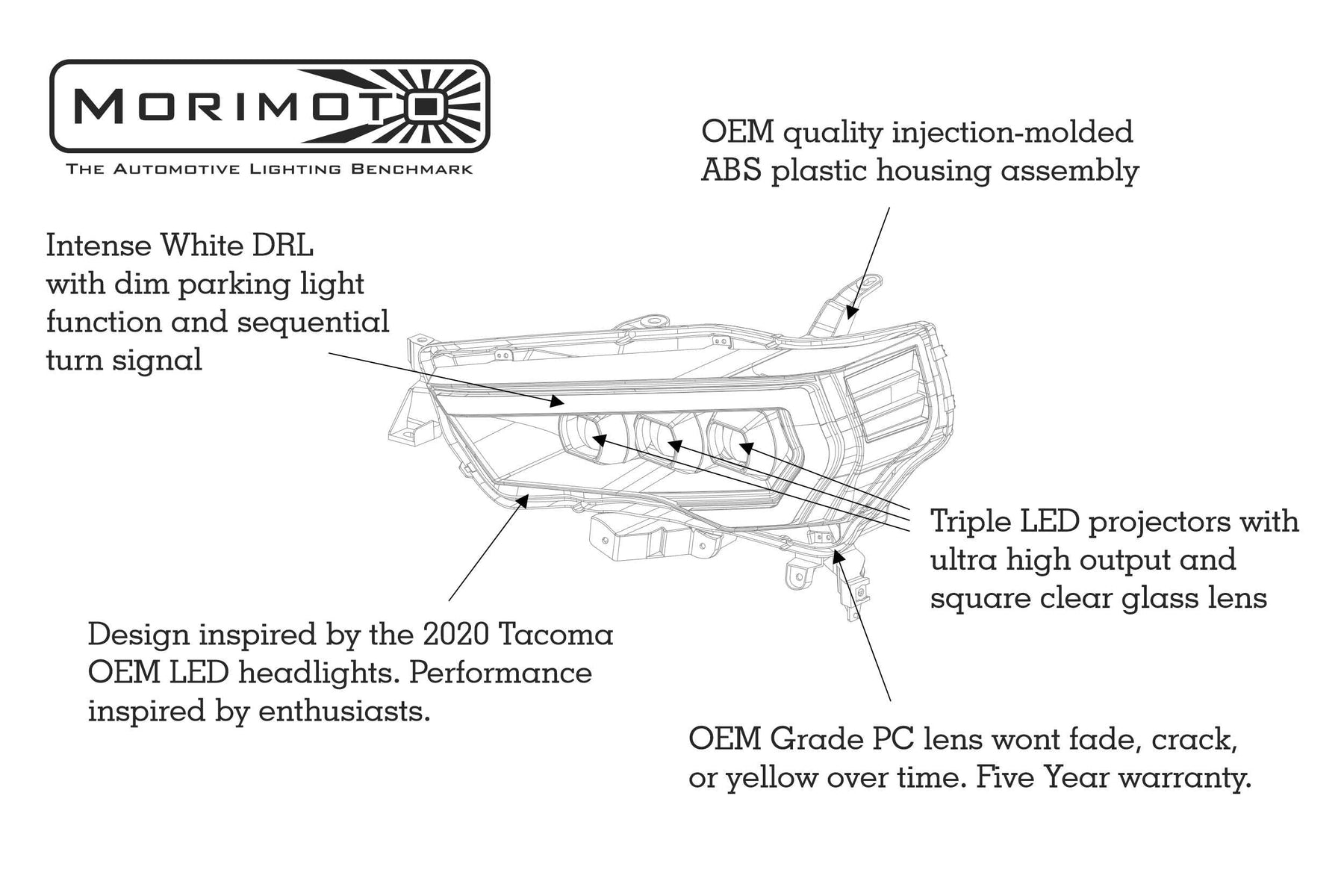 MORIMOTO
THE AUTOMOTIVE LIGHTING BENCHMARK

OEM quality injection-molded ABS plastic housing assembly

Intense White DRL with dim parking light function and sequential turn signal

Triple LED projectors with ultra high output and square clear glass lens

Design inspired by the 2020 Tacoma OEM LED headlights. Performance inspired by enthusiasts.

OEM Grade PC lens wont fade, crack, or yellow over time. Five Year warranty.