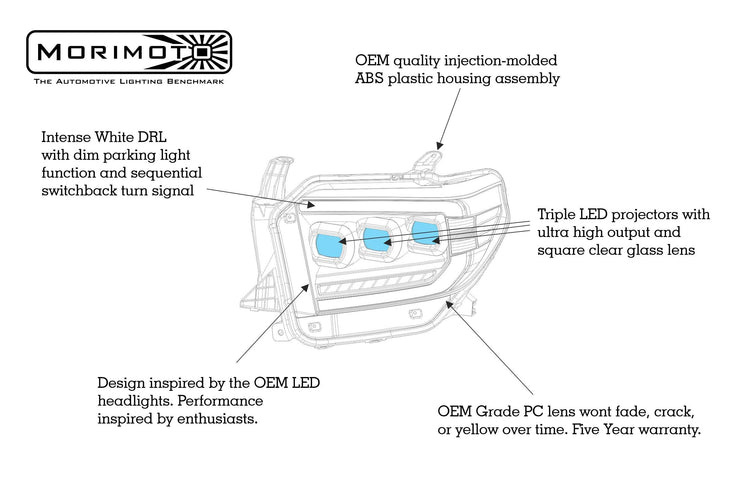 MORIMOTO
THE AUTOMOTIVE LIGHTING BENCHMARK

OEM quality injection-molded ABS plastic housing assembly

Intense White DRL with dim parking light function and sequential switchback turn signal

Triple LED projectors with ultra high output and square clear glass lens

Design inspired by the OEM LED headlights. Performance inspired by enthusiasts.

OEM Grade PC lens wont fade, crack, or yellow over time. Five Year warranty.