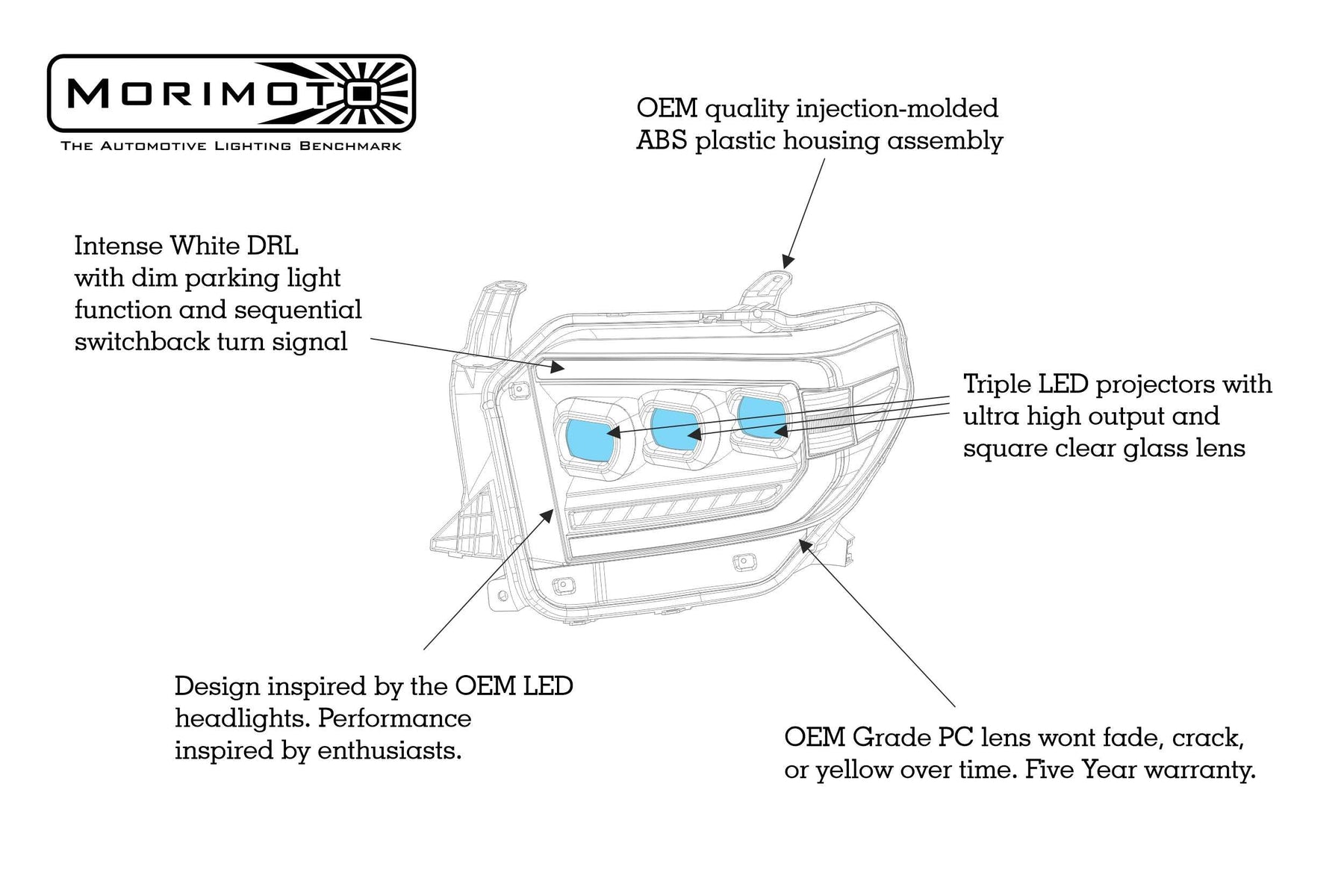 MORIMOTO
THE AUTOMOTIVE LIGHTING BENCHMARK

OEM quality injection-molded ABS plastic housing assembly

Intense White DRL with dim parking light function and sequential switchback turn signal

Triple LED projectors with ultra high output and square clear glass lens

Design inspired by the OEM LED headlights. Performance inspired by enthusiasts.

OEM Grade PC lens wont fade, crack, or yellow over time. Five Year warranty.