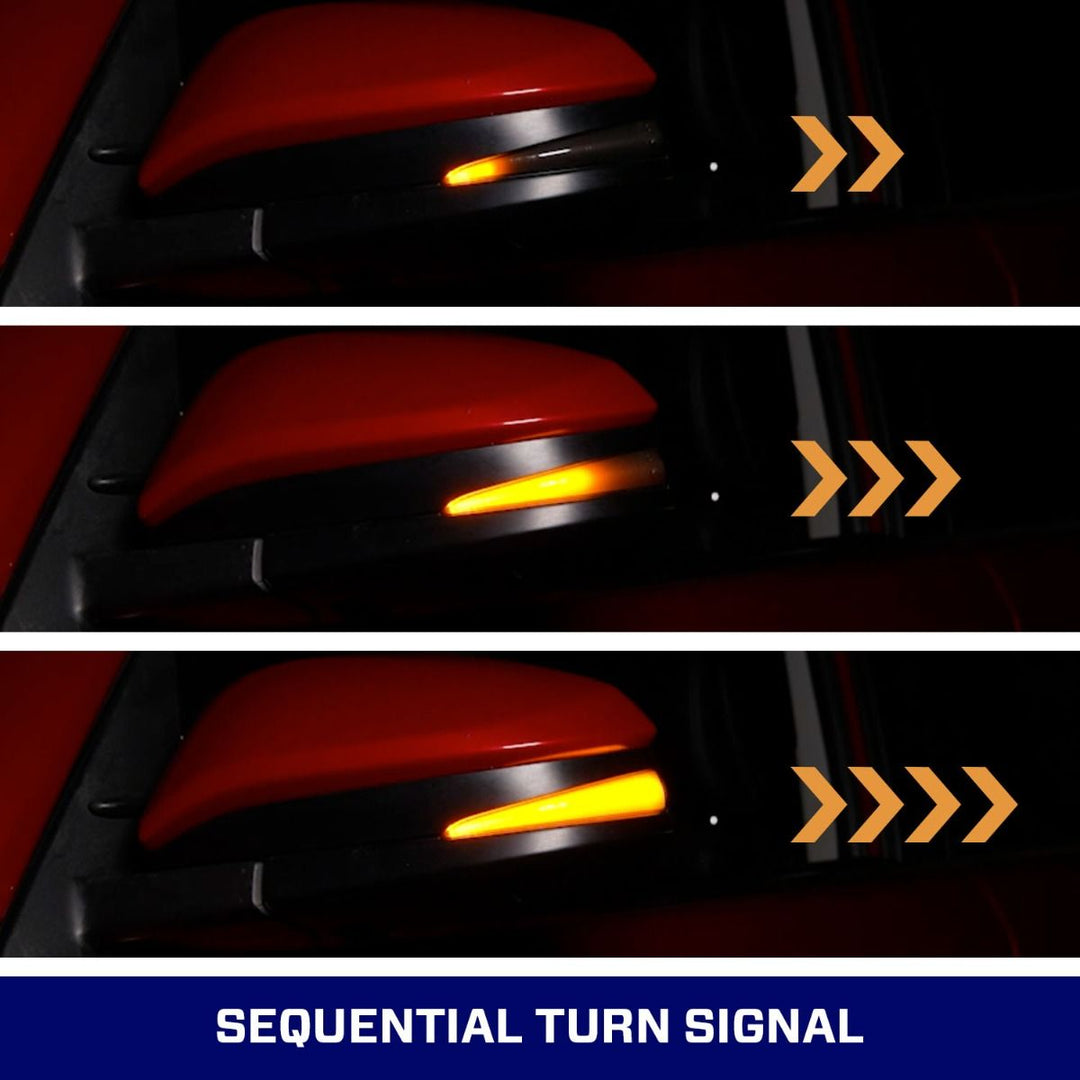 SEQUENTIAL TURN SIGNAL